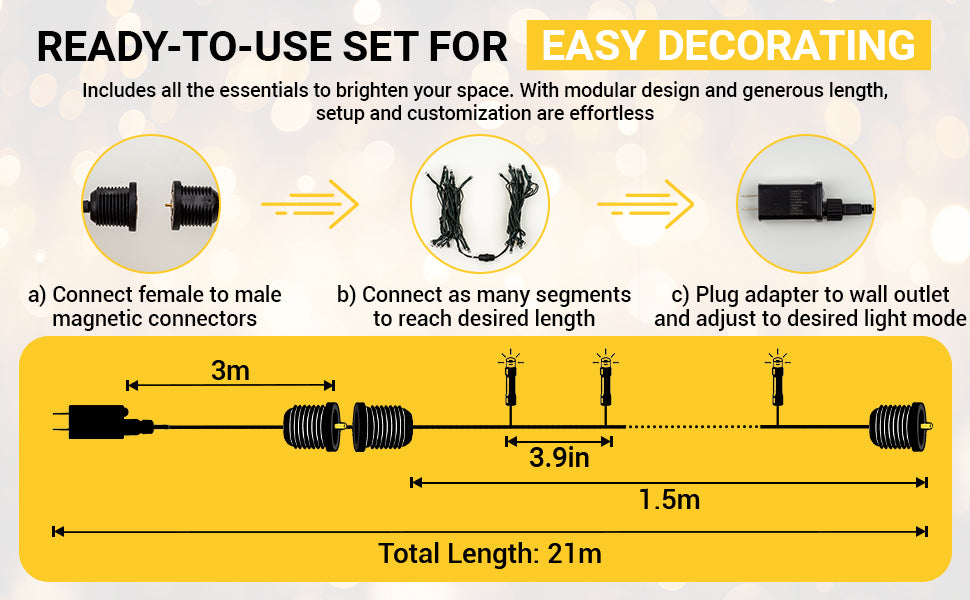 READY-TO-USE SET FOR EASY DECORATING

Includes all the essentials to brighten your space. With modular design and generous length, setup and customization are effortless

a) Connect female to male magnetic connectors

b) Connect as many segments to reach desired length

c) Plug adapter to wall outlet and adjust to desired light mode

3m

3.9in

1.5m

Total Length: 21m